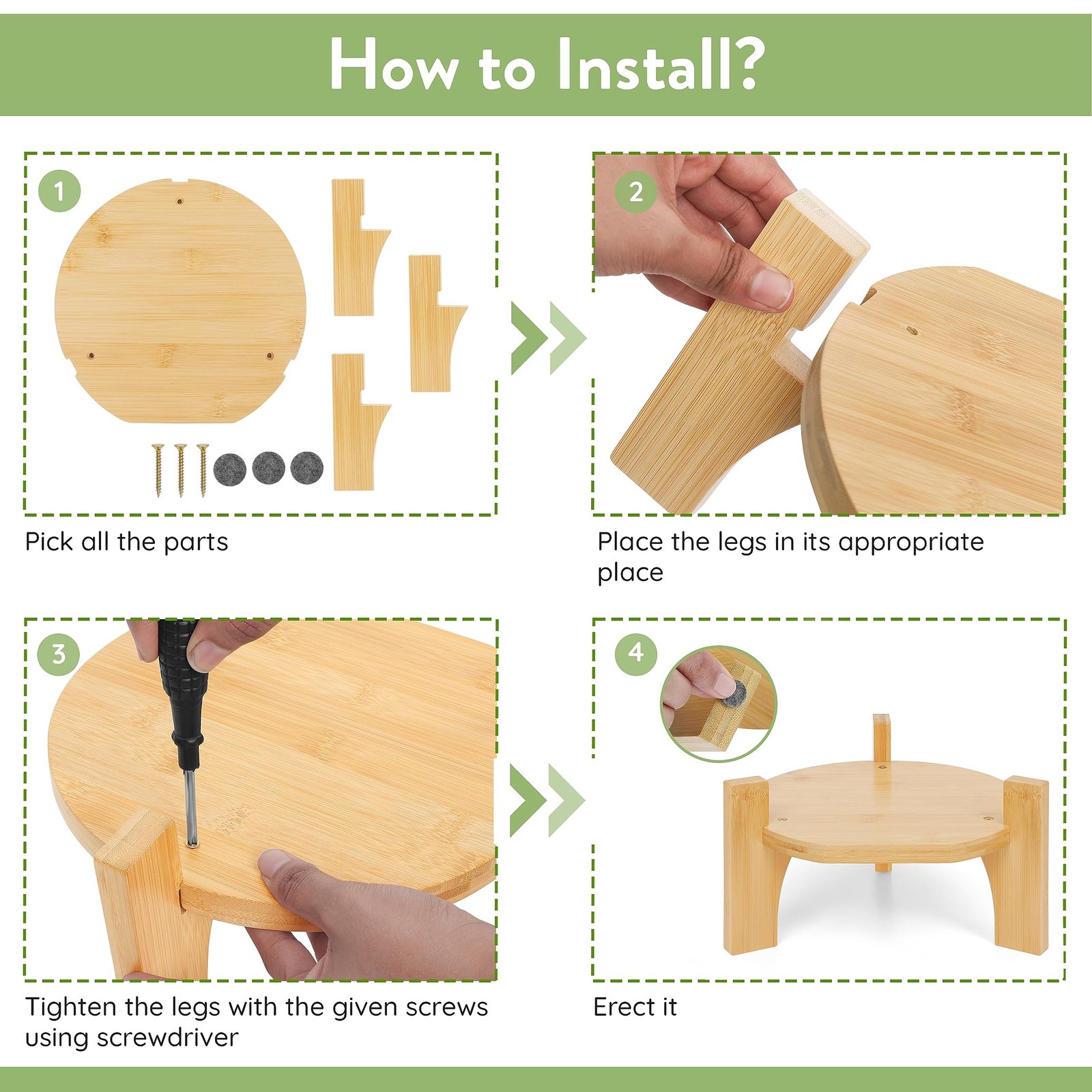 How to Install?

1

Pick all the parts

2

Place the legs in its appropriate place

3

Tighten the legs with the given screws using screwdriver

4

Erect it