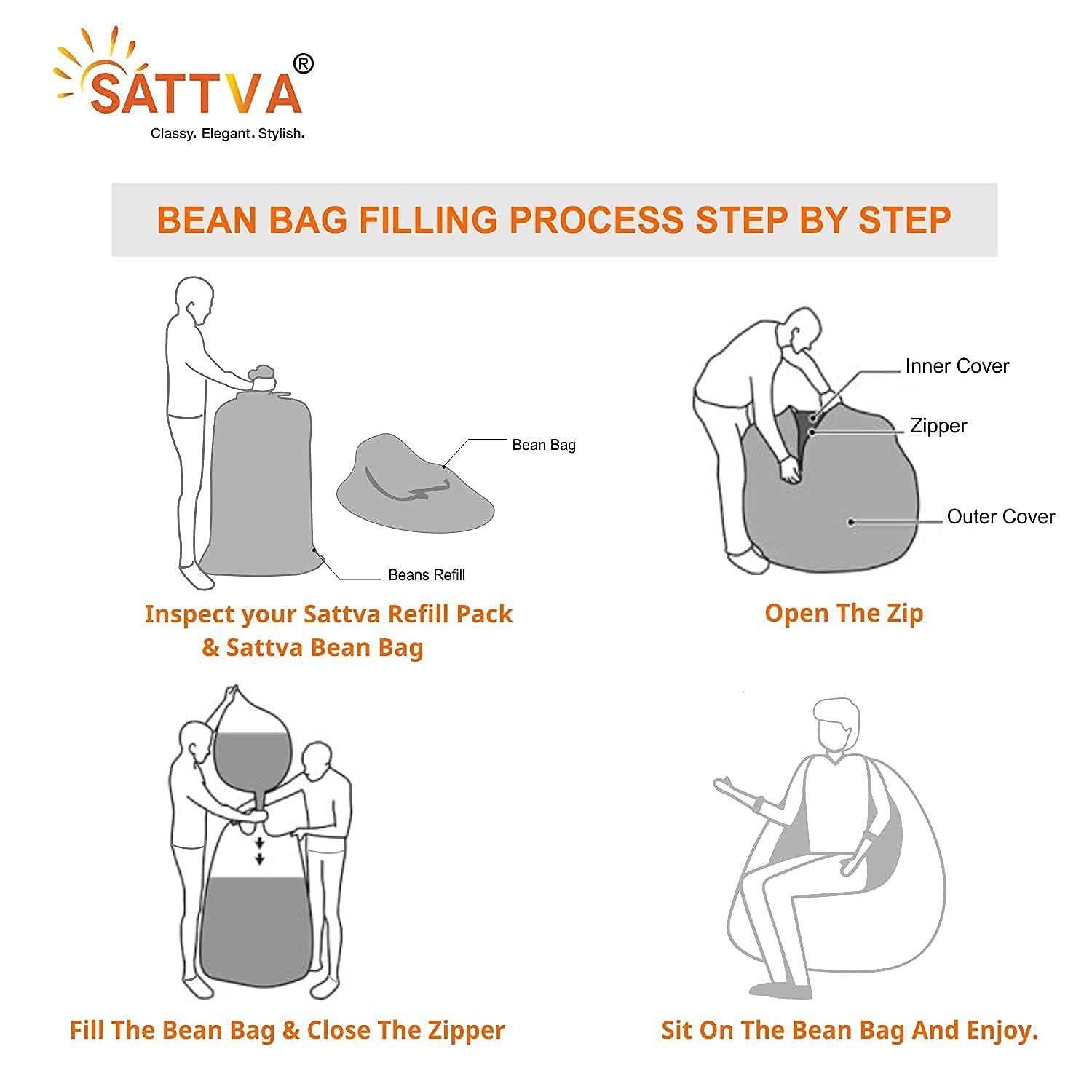 SATTVA®
Classy. Elegant. Stylish.

BEAN BAG FILLING PROCESS STEP BY STEP

Bean Bag

Beans Refill

Inspect your Sattva Refill Pack & Sattva Bean Bag

Inner Cover

Zipper

Outer Cover

Open The Zip

Fill The Bean Bag & Close The Zipper

Sit On The Bean Bag And Enjoy.