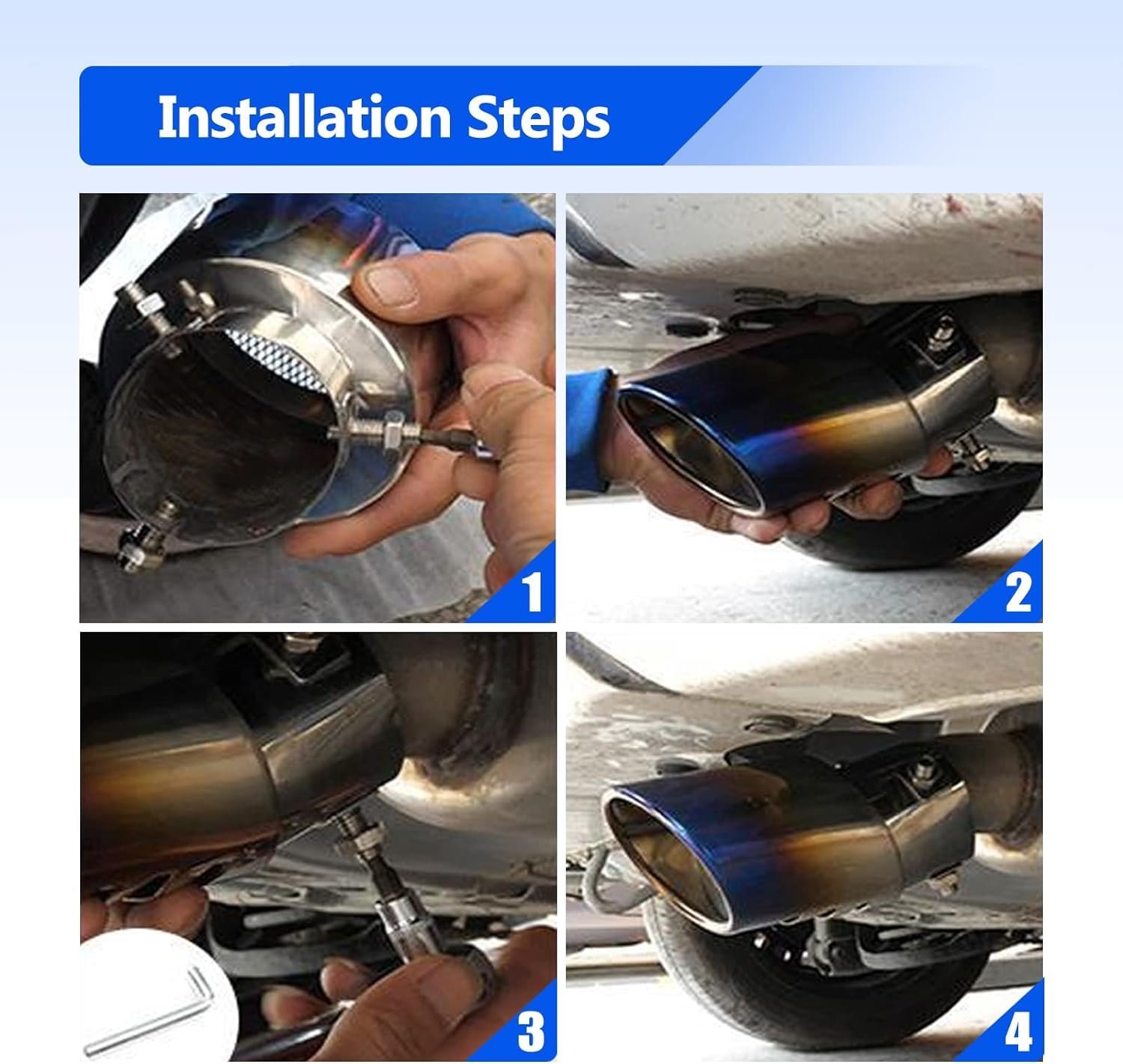 Installation Steps

1

2

3

4